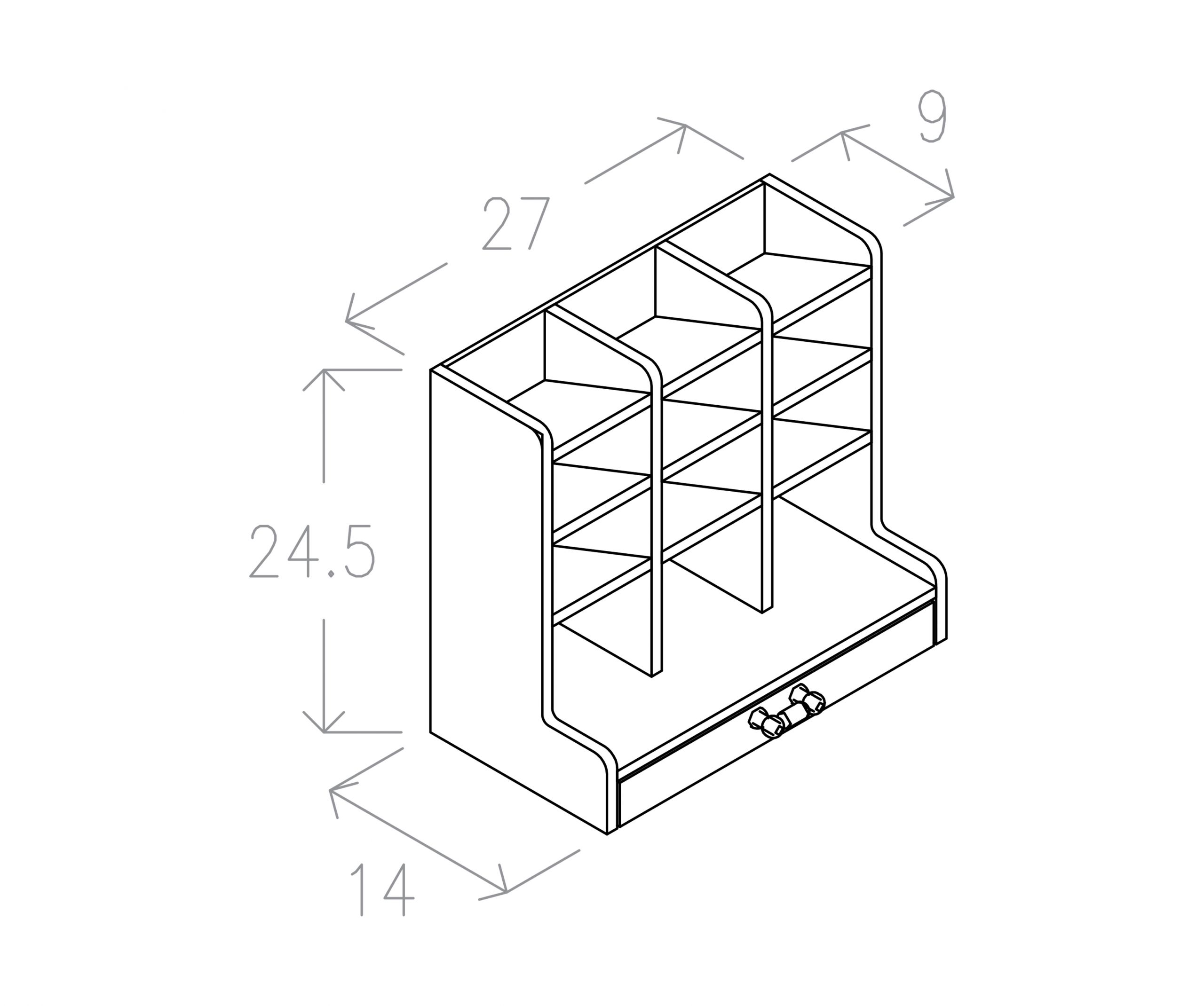 9
27
24.5
14